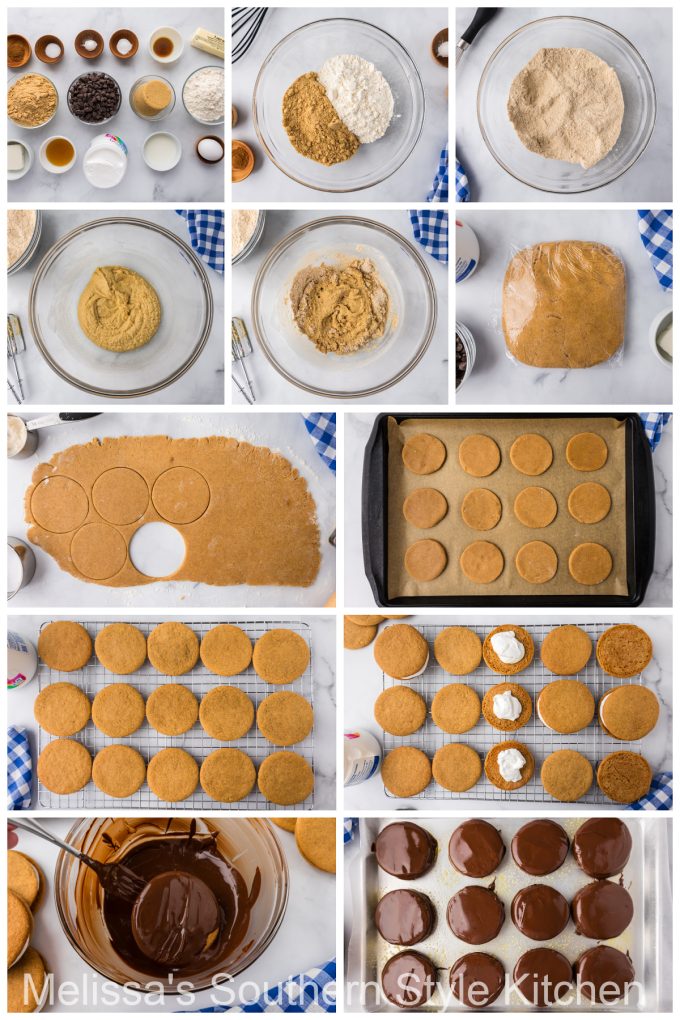 Melissa's Southern Style Kitchen